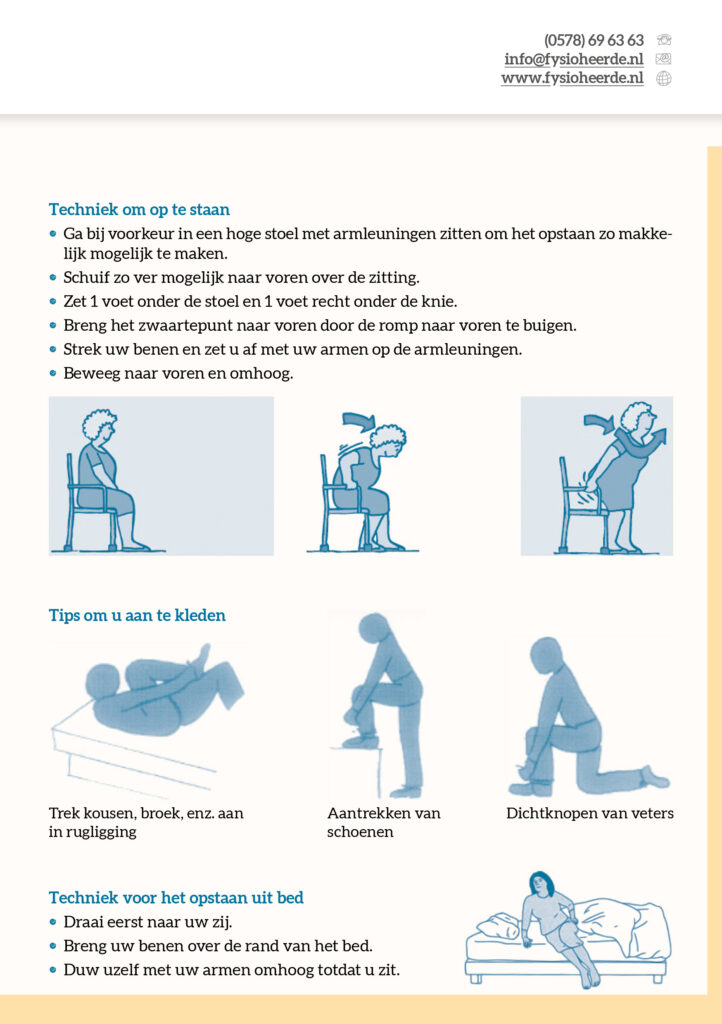 (0578) 69 63 63
info@fysioheerde.nl
www.fysioheerde.nl

Techniek om op te staan
• Ga bij voorkeur in een hoge stoel met armleuningen zitten om het opstaan zo makkelijk mogelijk te maken.
• Schuif zo ver mogelijk naar voren over de zitting.
• Zet 1 voet onder de stoel en 1 voet recht onder de knie.
• Breng het zwaartepunt naar voren door de romp naar voren te buigen.
• Strek uw benen en zet u af met uw armen op de armleuningen.
• Beweeg naar voren en omhoog.

Tips om u aan te kleden

Trek kousen, broek, enz. aan in rugligging

Aantrekken van schoenen

Dichtknopen van veters

Techniek voor het opstaan uit bed
• Draai eerst naar uw zij.
• Breng uw benen over de rand van het bed.
• Duw uzelf met uw armen omhoog totdat u zit.