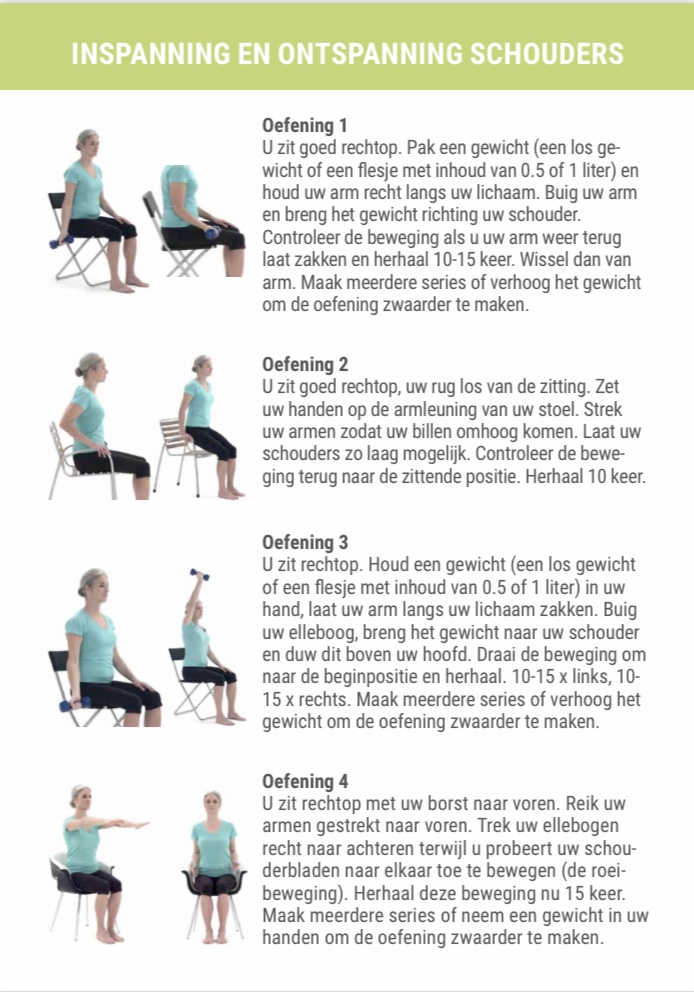 INSPANNING EN ONTSPANNING SCHOUDERS

Oefening 1
U zit goed rechtop. Pak een gewicht (een los gewicht of een flesje met inhoud van 0.5 of 1 liter) en houd uw arm recht langs uw lichaam. Buig uw arm en breng het gewicht richting uw schouder. Controleer de beweging als u uw arm weer terug laat zakken en herhaal 10-15 keer. Wissel dan van arm. Maak meerdere series of verhoog het gewicht om de oefening zwaarder te maken.

Oefening 2
U zit goed rechtop, uw rug los van de zitting. Zet uw handen op de armleuning van uw stoel. Strek uw armen zodat uw billen omhoog komen. Laat uw schouders zo laag mogelijk. Controleer de beweging terug naar de zittende positie. Herhaal 10 keer.

Oefening 3
U zit rechtop. Houd een gewicht (een los gewicht of een flesje met inhoud van 0.5 of 1 liter) in uw hand, laat uw arm langs uw lichaam zakken. Buig uw elleboog, breng het gewicht naar uw schouder en duw dit boven uw hoofd. Draai de beweging om naar de beginpositie en herhaal. 10-15 x links, 10-15 x rechts. Maak meerdere series of verhoog het gewicht om de oefening zwaarder te maken.

Oefening 4
U zit rechtop met uw borst naar voren. Reik uw armen gestrekt naar voren. Trek uw ellebogen recht naar achteren terwijl u probeert uw schouderbladen naar elkaar toe te bewegen (de roeibeweging). Herhaal deze beweging nu 15 keer. Maak meerdere series of neem een gewicht in uw handen om de oefening zwaarder te maken.